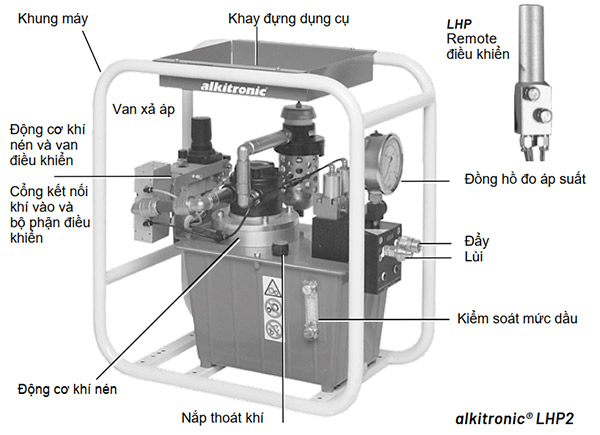 Khung máy

Khay đựng dụng cụ

LHP
Remote
điều khiển

alkitronic

Van xả áp

Động cơ khí nén và van điều khiển

Cổng kết nối khí vào và bộ phận điều khiển

Đồng hồ đo áp suất

Đẩy
Lùi

Kiểm soát mức dầu

Động cơ khí nén

Nắp thoát khí

alkitronic® LHP2