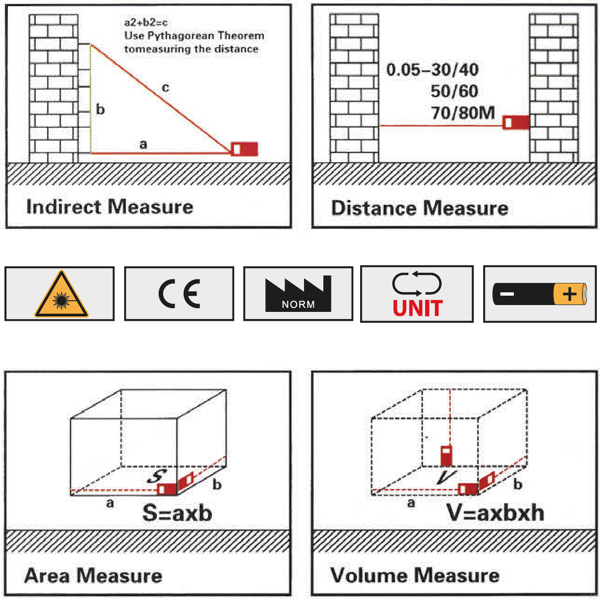 a2+b2=c
Use Pythagorean Theorem tomeasuring the distance

c

b

a

Indirect Measure

0.05–30/40
50/60
70/80M

Distance Measure

CE

NORM

UNIT

−

+

S

a

b

S=axb

Area Measure

V

a

b

V=axbxh

Volume Measure